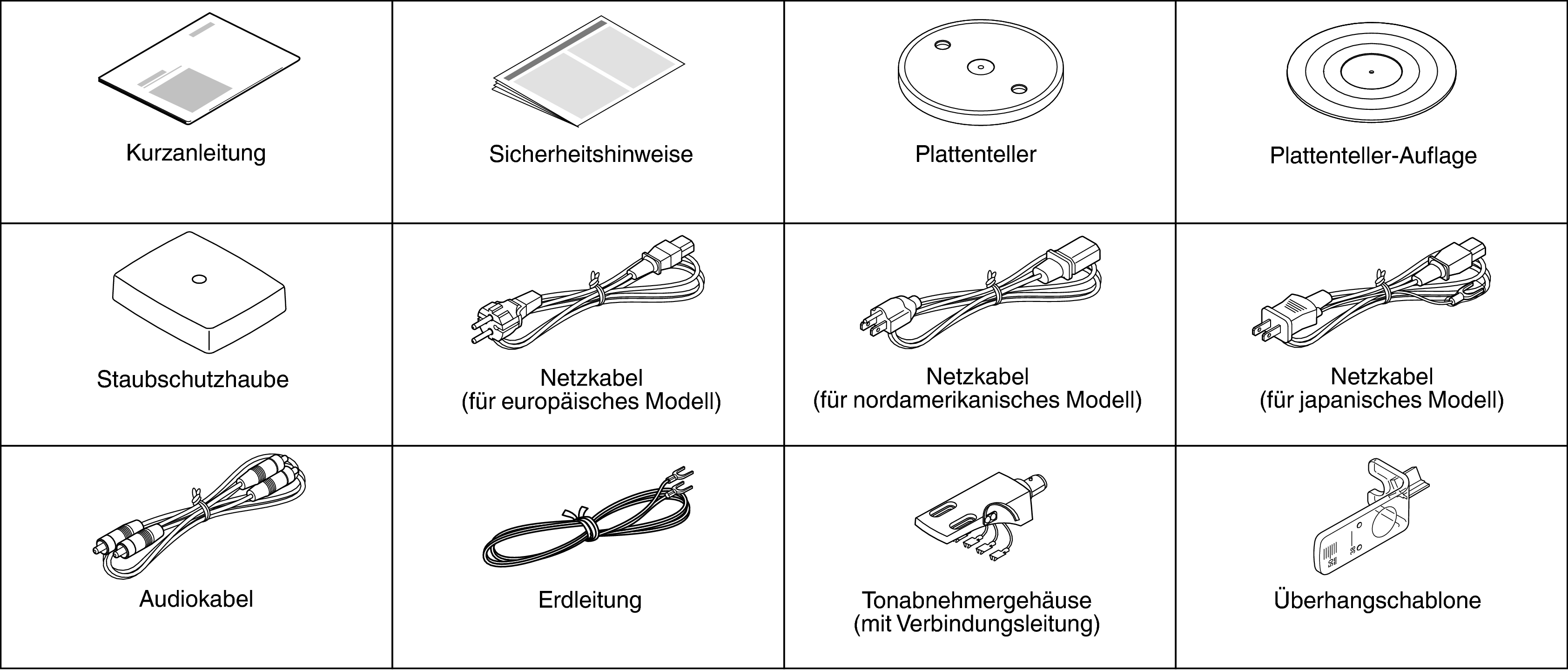 | Kurzanleitung | Sicherheitshinweise | Plattenteller | Plattenteller-Auflage |
|---|---|---|---|
| Staubschutzhaube | Netzkabel (für europäisches Modell) | Netzkabel (für nordamerikanisches Modell) | Netzkabel (für japanisches Modell) |
| Audiokabel | Erdleitung | Tonabnehmergehäuse (mit Verbindungsleitung) | Überhangschablone |